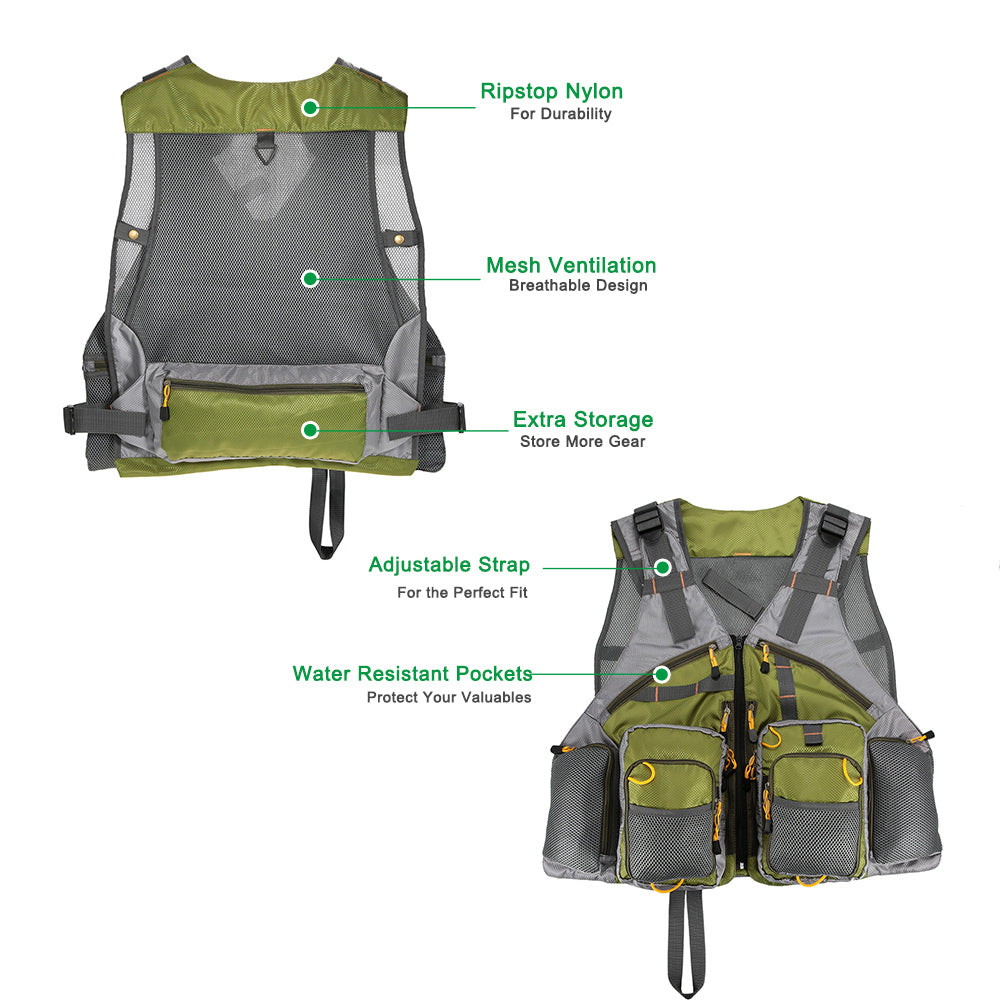 Ripstop Nylon
For Durability

Mesh Ventilation
Breathable Design

Extra Storage
Store More Gear

Adjustable Strap
For the Perfect Fit

Water Resistant Pockets
Protect Your Valuables